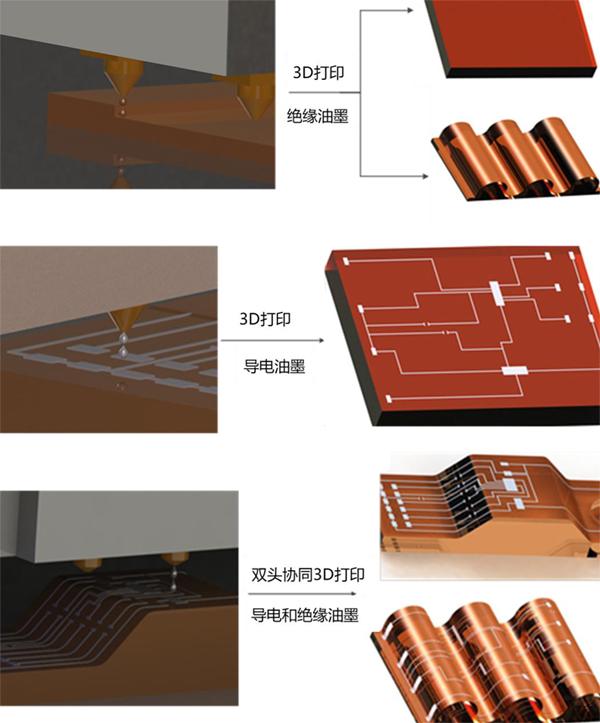 3D打印

绝缘油墨

3D打印

导电油墨

双头协同3D打印

导电和绝缘油墨